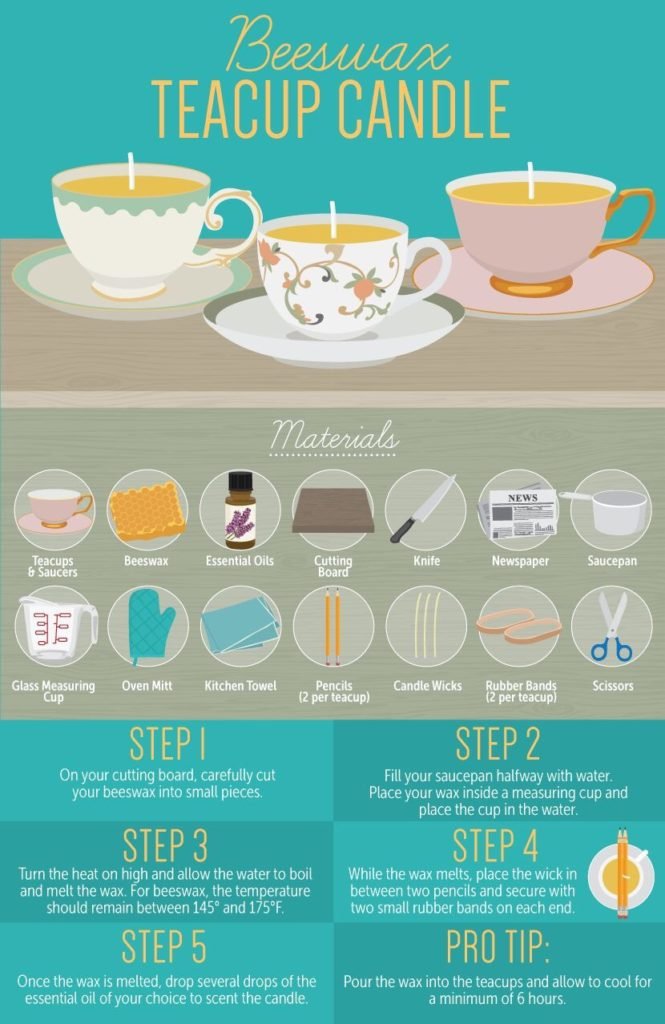 Beeswax
TEACUP CANDLE

Materials

Teacups & Saucers
Beeswax
Essential Oils
Cutting Board
Knife
NEWS
Newspaper
Saucepan

Glass Measuring Cup
Oven Mitt
Kitchen Towel
Pencils (2 per teacup)
Candle Wicks
Rubber Bands (2 per teacup)
Scissors

STEP 1
On your cutting board, carefully cut your beeswax into small pieces.

STEP 2
Fill your saucepan halfway with water. Place your wax inside a measuring cup and place the cup in the water.

STEP 3
Turn the heat on high and allow the water to boil and melt the wax. For beeswax, the temperature should remain between 145° and 175°F.

STEP 4
While the wax melts, place the wick in between two pencils and secure with two small rubber bands on each end.

STEP 5
Once the wax is melted, drop several drops of the essential oil of your choice to scent the candle.

PRO TIP:
Pour the wax into the teacups and allow to cool for a minimum of 6 hours.